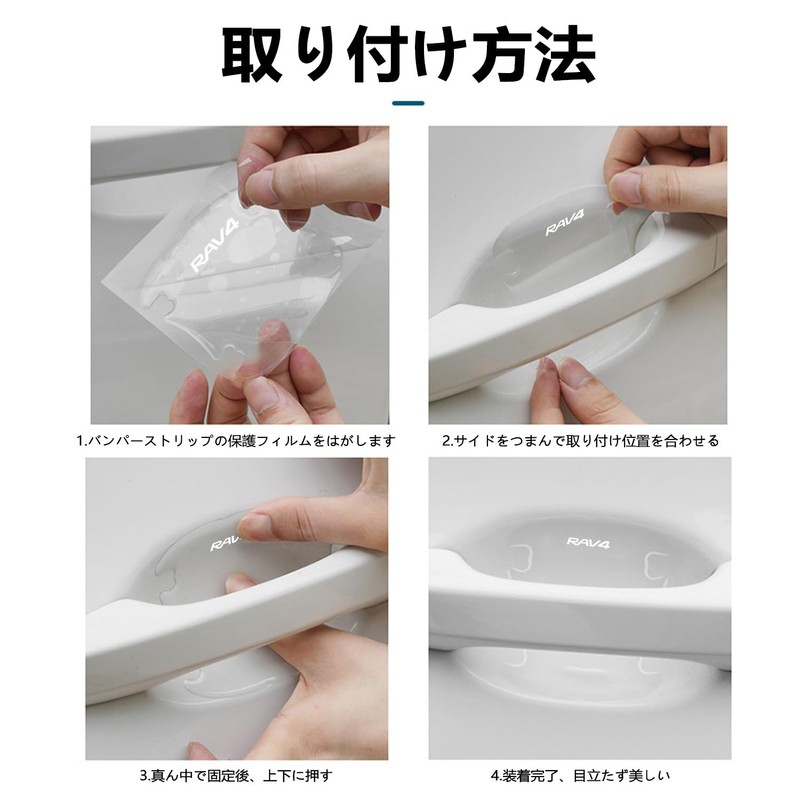 取り付け方法

RAV4

1.バンパーストリップの保護フィルムをはがします

RAV4

2.サイドをつまんで取り付け位置を合わせる

RAV4

3.真ん中で固定後、上下に押す

RAV4

4.装着完了、目立たず美しい