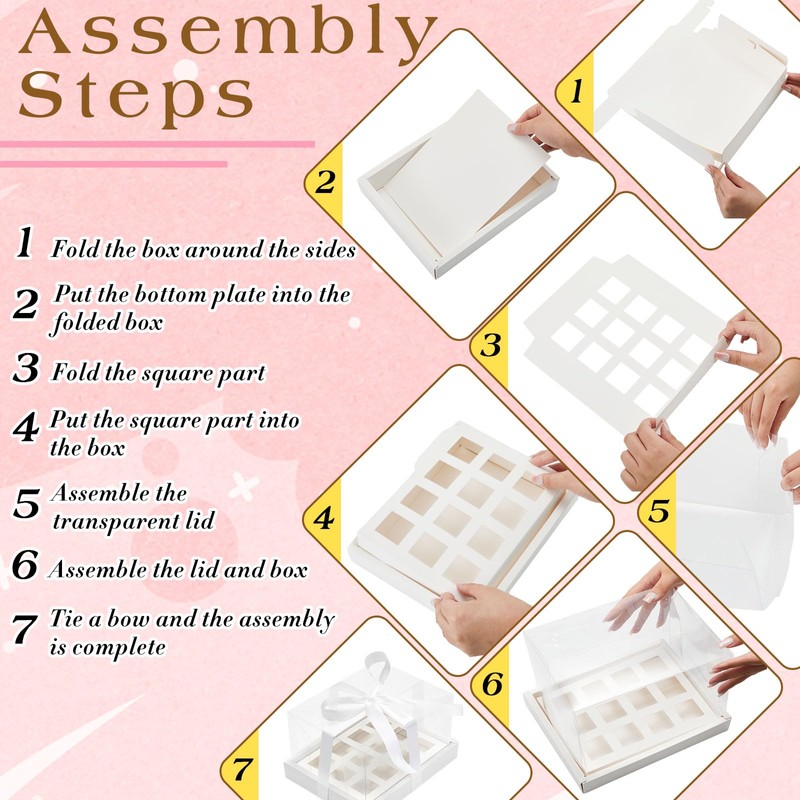 Assembly Steps

1 Fold the box around the sides

2 Put the bottom plate into the folded box

3 Fold the square part

4 Put the square part into the box

5 Assemble the transparent lid

6 Assemble the lid and box

7 Tie a bow and the assembly is complete

1

2

3

4

5

6

7