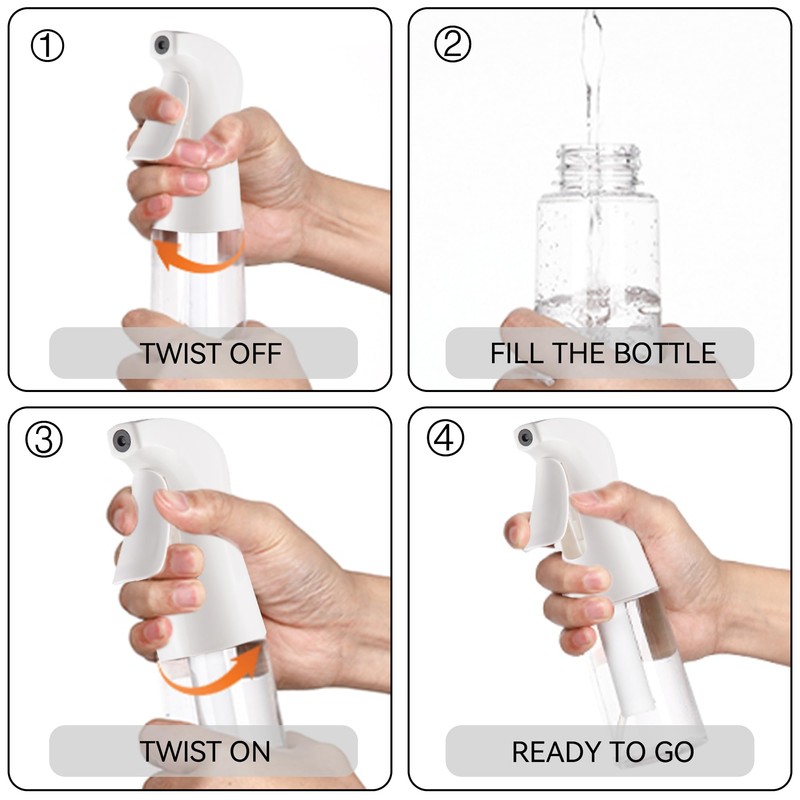 ①
TWIST OFF

②
FILL THE BOTTLE

③
TWIST ON

④
READY TO GO