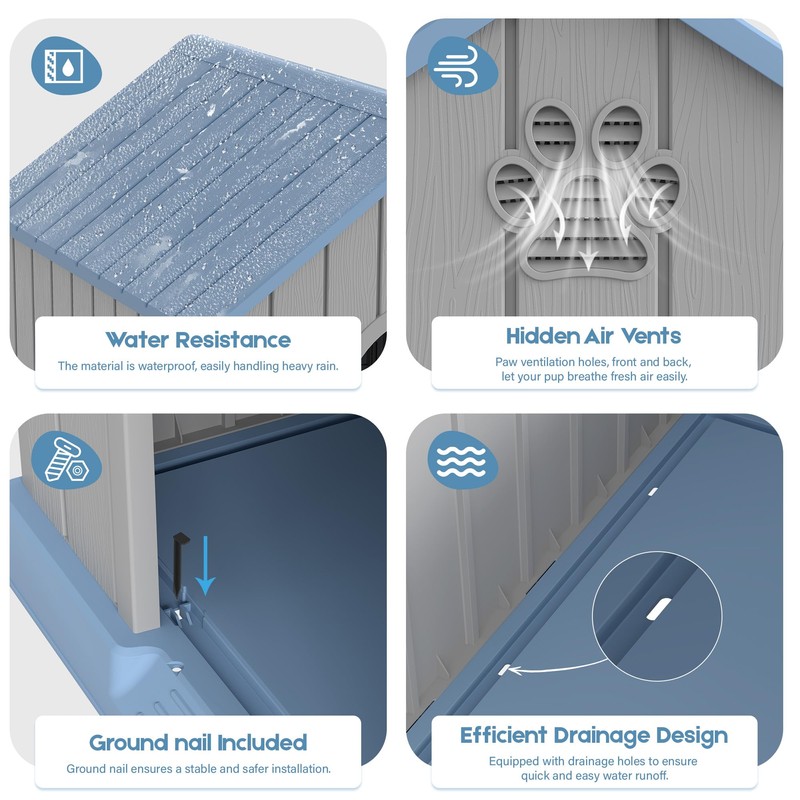 Water Resistance

The material is waterproof, easily handling heavy rain.

Hidden Air Vents

Paw ventilation holes, front and back, let your pup breathe fresh air easily.

Ground nail Included

Ground nail ensures a stable and safer installation.

Efficient Drainage Design

Equipped with drainage holes to ensure quick and easy water runoff.