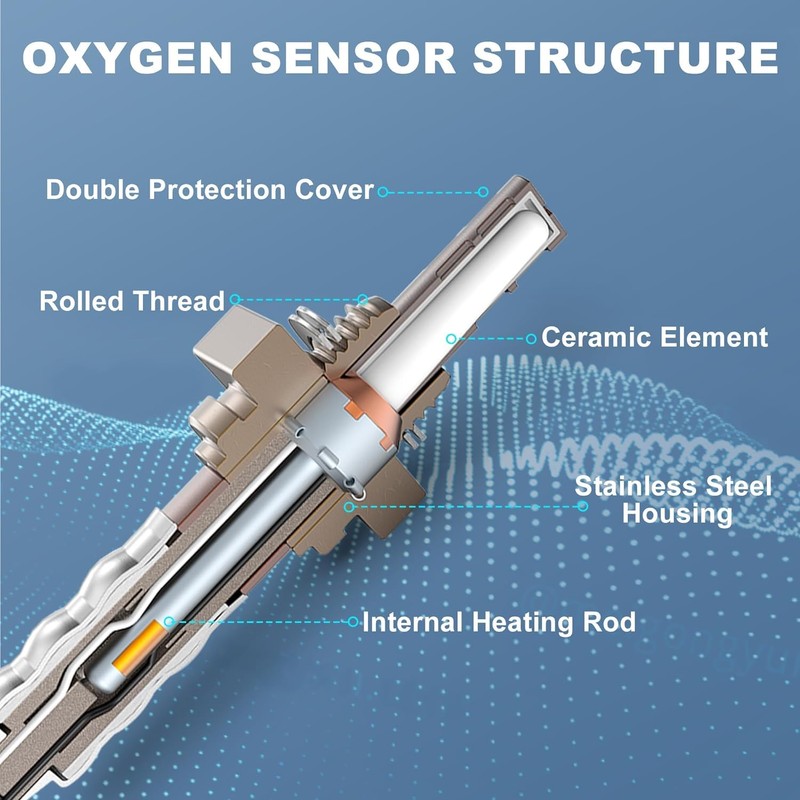 OXYGEN SENSOR STRUCTURE

Double Protection Cover

Rolled Thread

Ceramic Element

Stainless Steel Housing

Internal Heating Rod