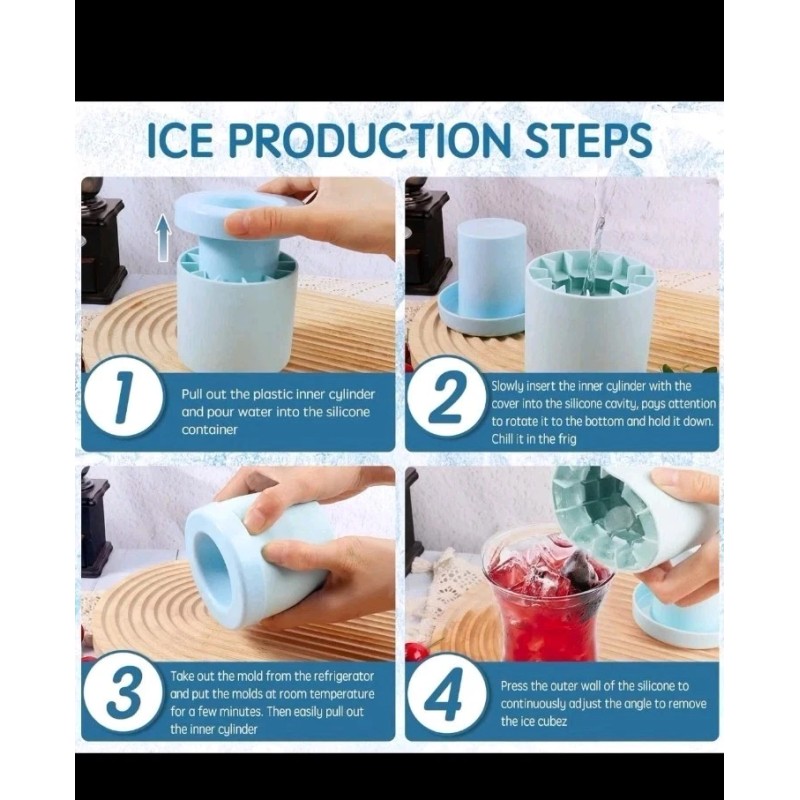 ICE PRODUCTION STEPS

1

Pull out the plastic inner cylinder and pour water into the silicone container

2

Slowly insert the inner cylinder with the cover into the silicone cavity, pays attention to rotate it to the bottom and hold it down. Chill it in the frig

3

Take out the mold from the refrigerator and put the molds at room temperature for a few minutes. Then easily pull out the inner cylinder

4

Press the outer wall of the silicone to continuously adjust the angle to remove the ice cubez