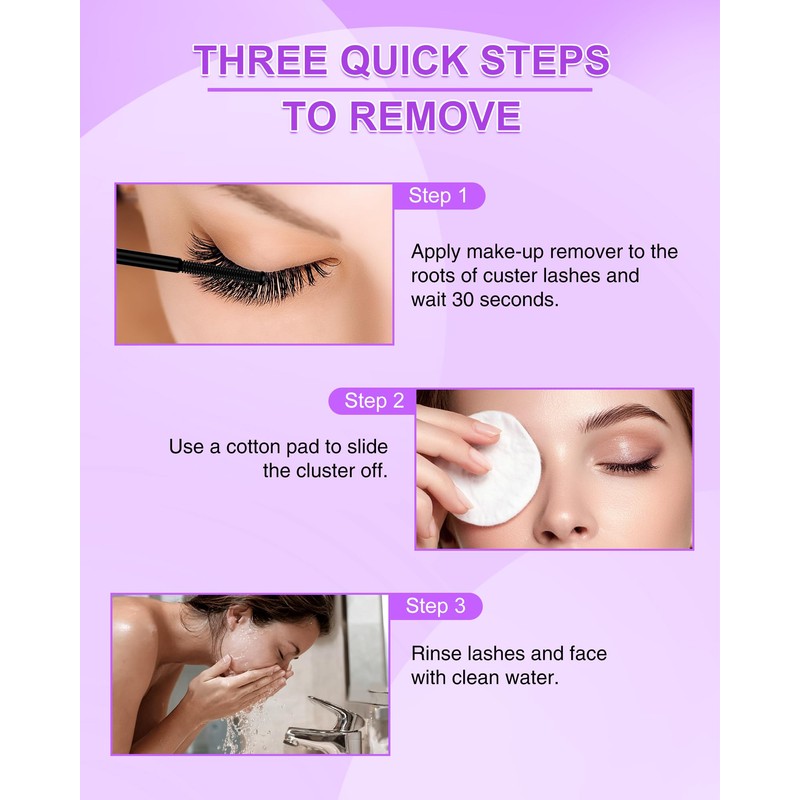 THREE QUICK STEPS
TO REMOVE

Step 1

Apply make-up remover to the roots of custer lashes and wait 30 seconds.

Step 2

Use a cotton pad to slide the cluster off.

Step 3

Rinse lashes and face with clean water.