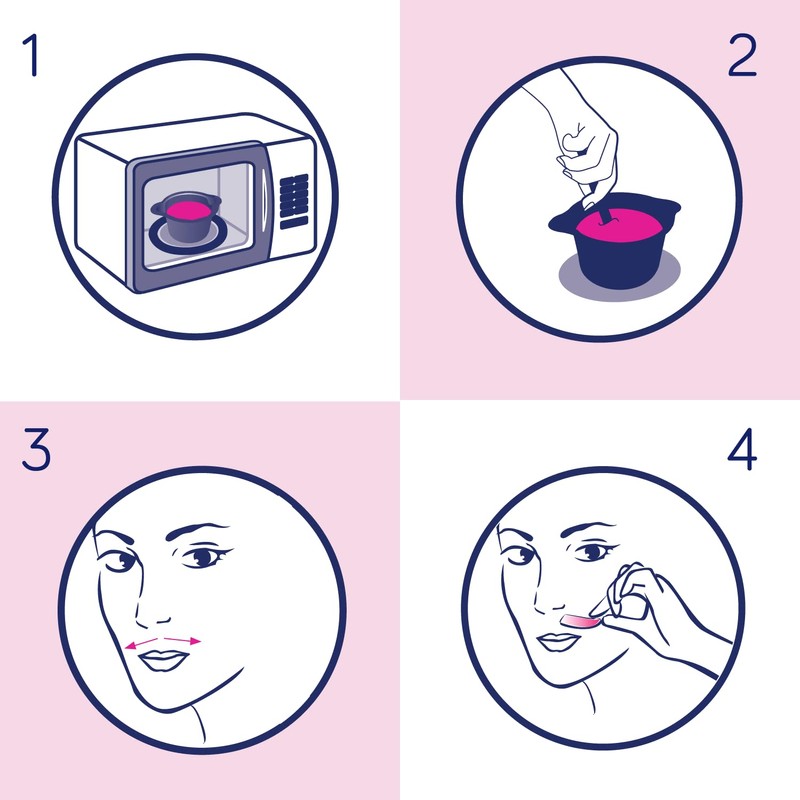 1

2

3

4