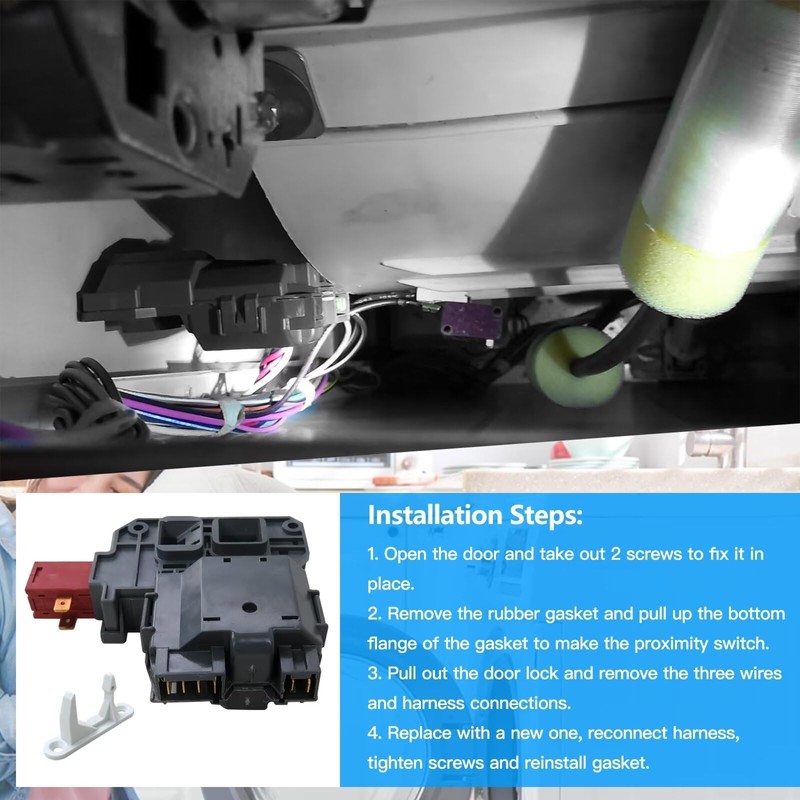 Installation Steps:

1. Open the door and take out 2 screws to fix it in place.

2. Remove the rubber gasket and pull up the bottom flange of the gasket to make the proximity switch.

3. Pull out the door lock and remove the three wires and harness connections.

4. Replace with a new one, reconnect harness, tighten screws and reinstall gasket.