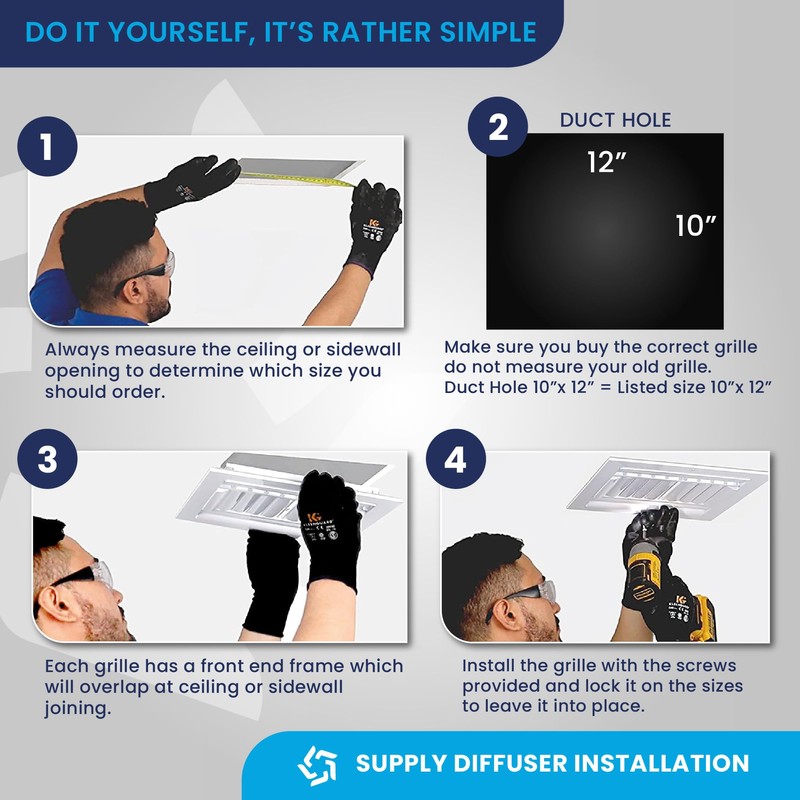 DO IT YOURSELF, IT'S RATHER SIMPLE

1

Always measure the ceiling or sidewall opening to determine which size you should order.

2

DUCT HOLE

12"

10"

Make sure you buy the correct grille do not measure your old grille.
Duct Hole 10"x 12" = Listed size 10"x 12"

3

Each grille has a front end frame which will overlap at ceiling or sidewall joining.

4

Install the grille with the screws provided and lock it on the sizes to leave it into place.

SUPPLY DIFFUSER INSTALLATION