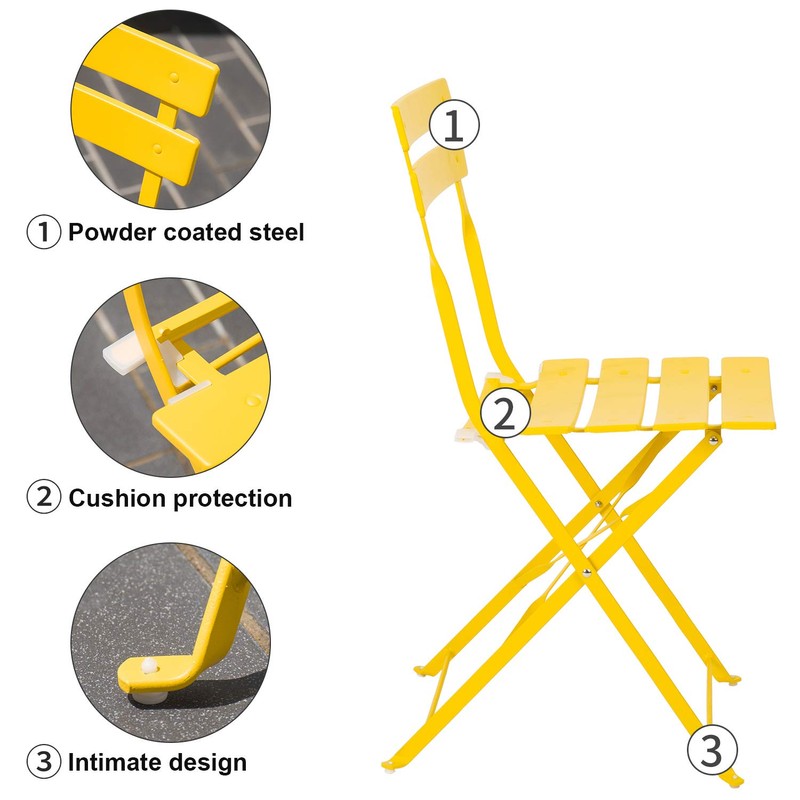 1 Powder coated steel

2 Cushion protection

3 Intimate design

1

2

3