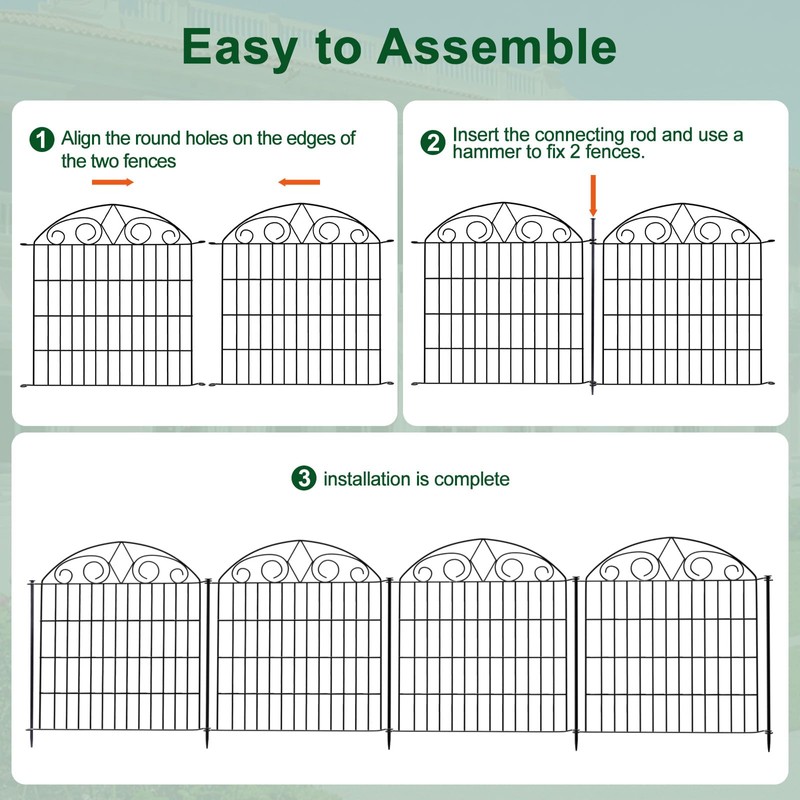 Easy to Assemble

1 Align the round holes on the edges of the two fences

2 Insert the connecting rod and use a hammer to fix 2 fences.

3 installation is complete