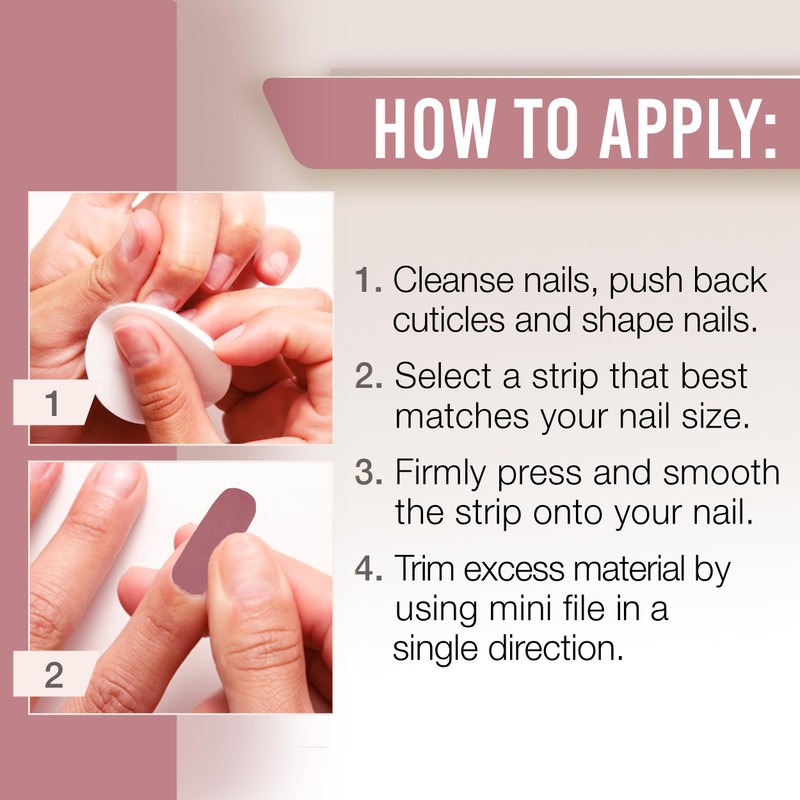 HOW TO APPLY:

1

2

1. Cleanse nails, push back cuticles and shape nails.

2. Select a strip that best matches your nail size.

3. Firmly press and smooth the strip onto your nail.

4. Trim excess material by using mini file in a single direction.