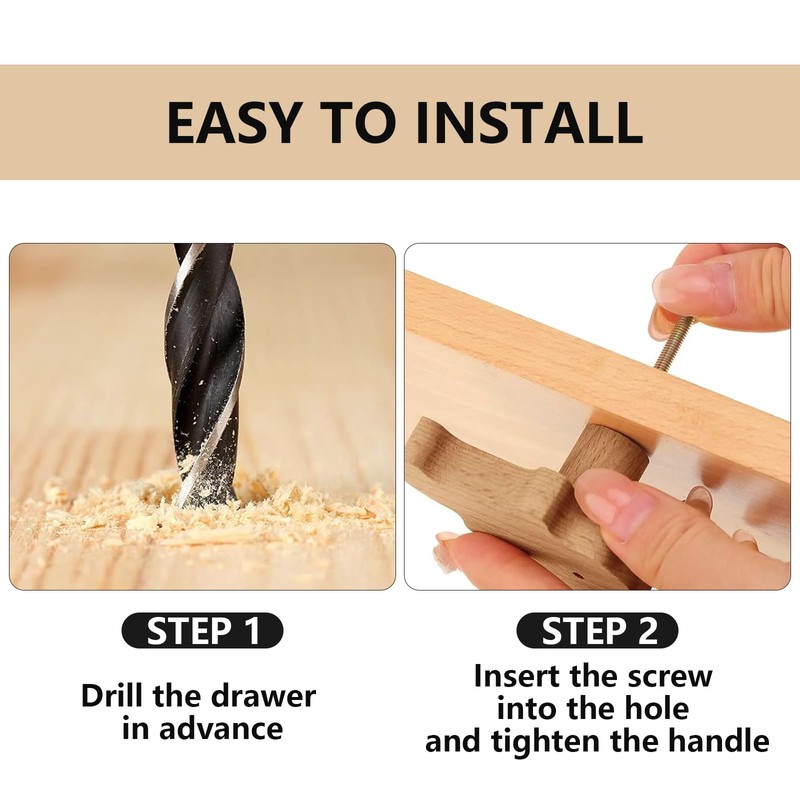 EASY TO INSTALL

STEP 1

Drill the drawer in advance

STEP 2

Insert the screw into the hole and tighten the handle