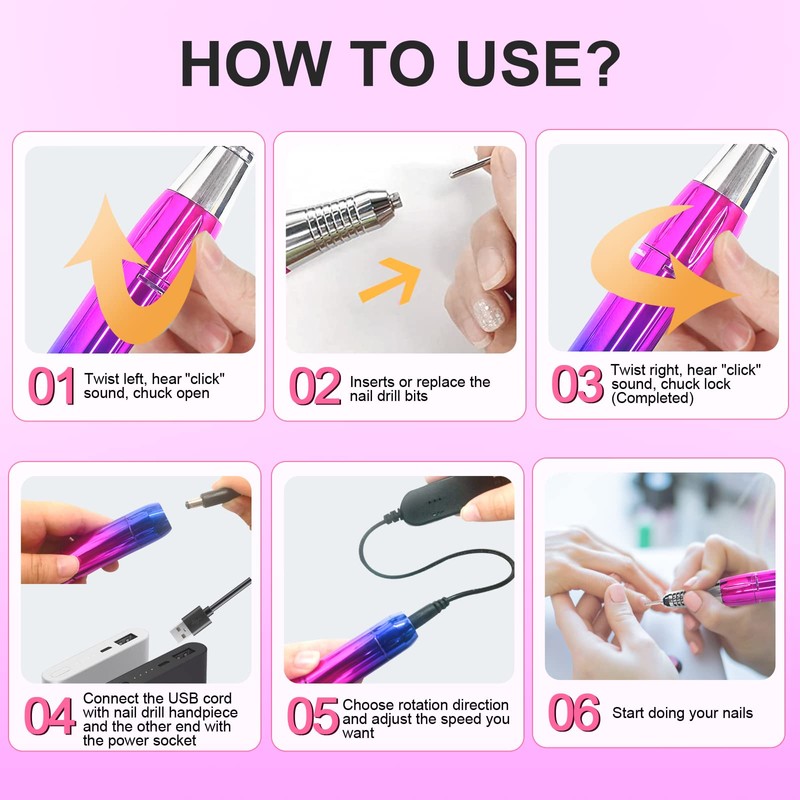 HOW TO USE?

01 Twist left, hear "click" sound, chuck open

02 Inserts or replace the nail drill bits

03 Twist right, hear "click" sound, chuck lock (Completed)

04 Connect the USB cord with nail drill handpiece and the other end with the power socket

05 Choose rotation direction and adjust the speed you want

06 Start doing your nails