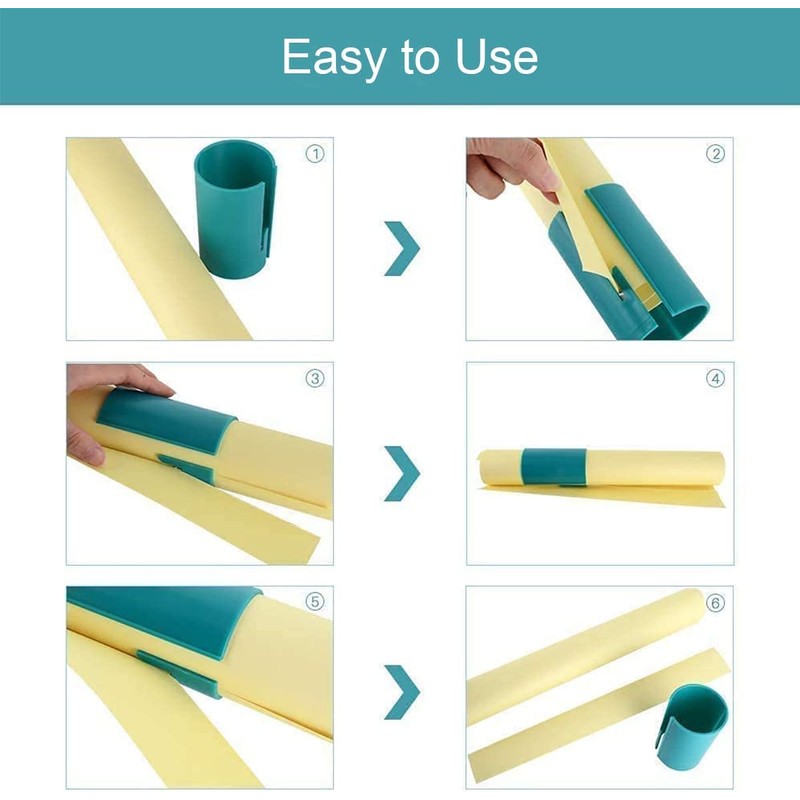 Easy to Use

①

②

③

④

⑤

⑥