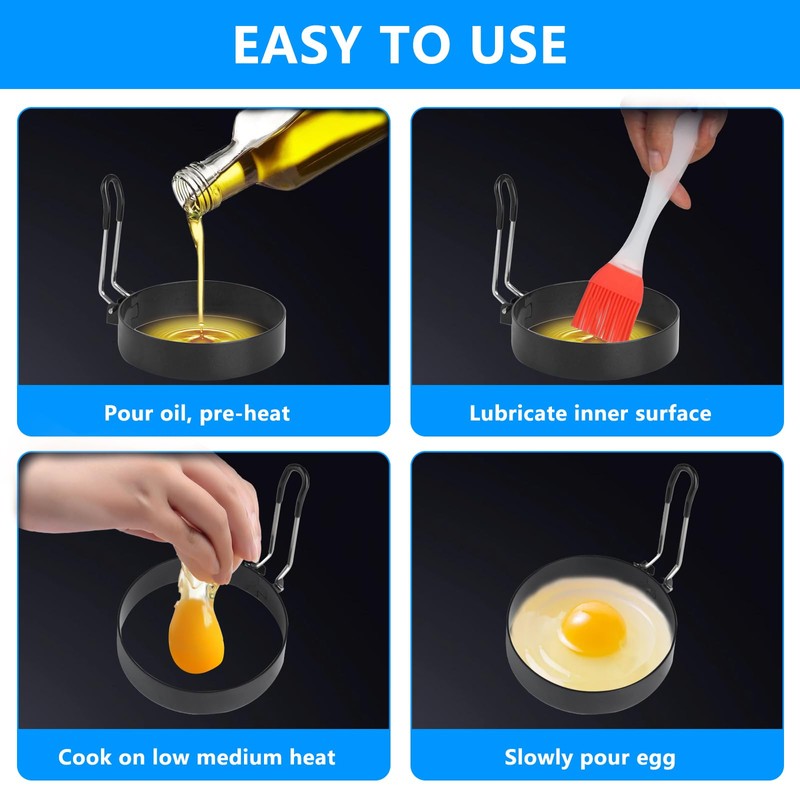 EASY TO USE

Pour oil, pre-heat

Lubricate inner surface

Cook on low medium heat

Slowly pour egg