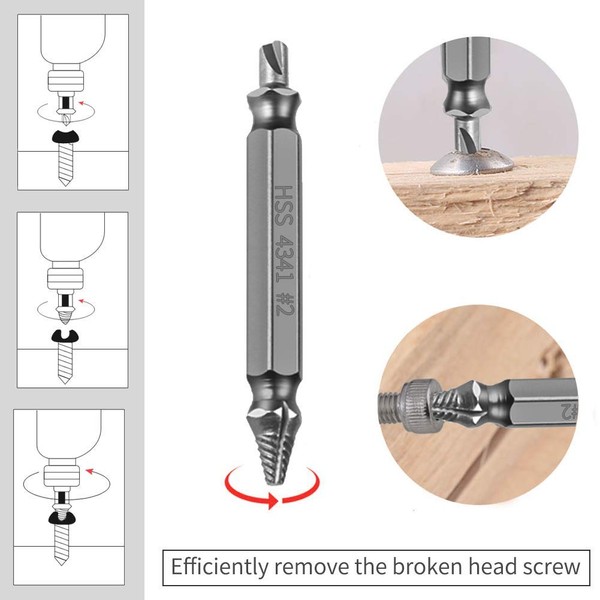 HSS 4341 #2

#2

Efficiently remove the broken head screw