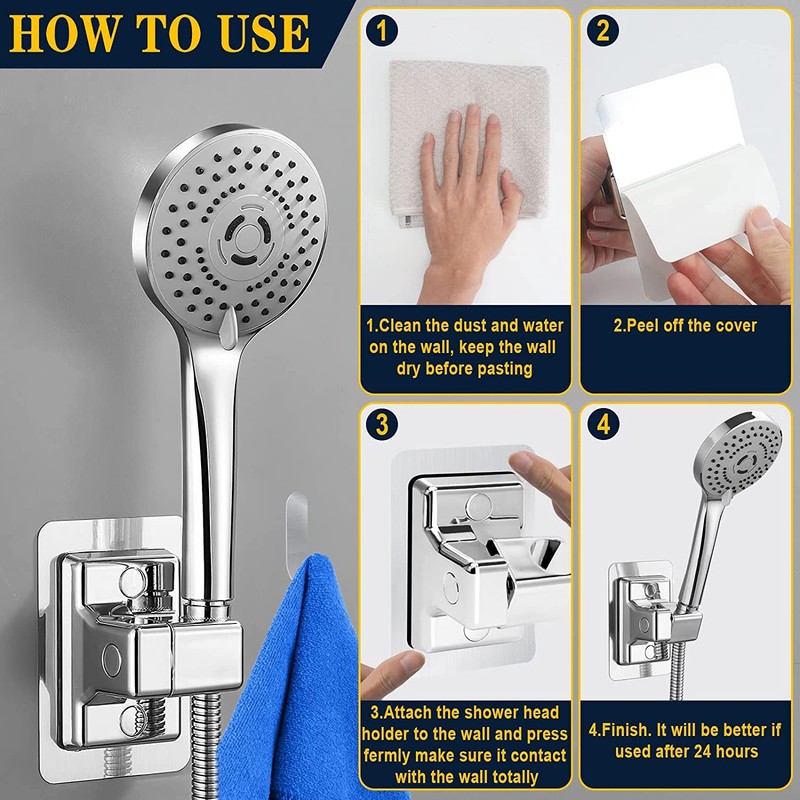 HOW TO USE

1

1.Clean the dust and water on the wall, keep the wall dry before pasting

2

2.Peel off the cover

3

3.Attach the shower head holder to the wall and press fermly make sure it contact with the wall totally

4

4.Finish. It will be better if used after 24 hours