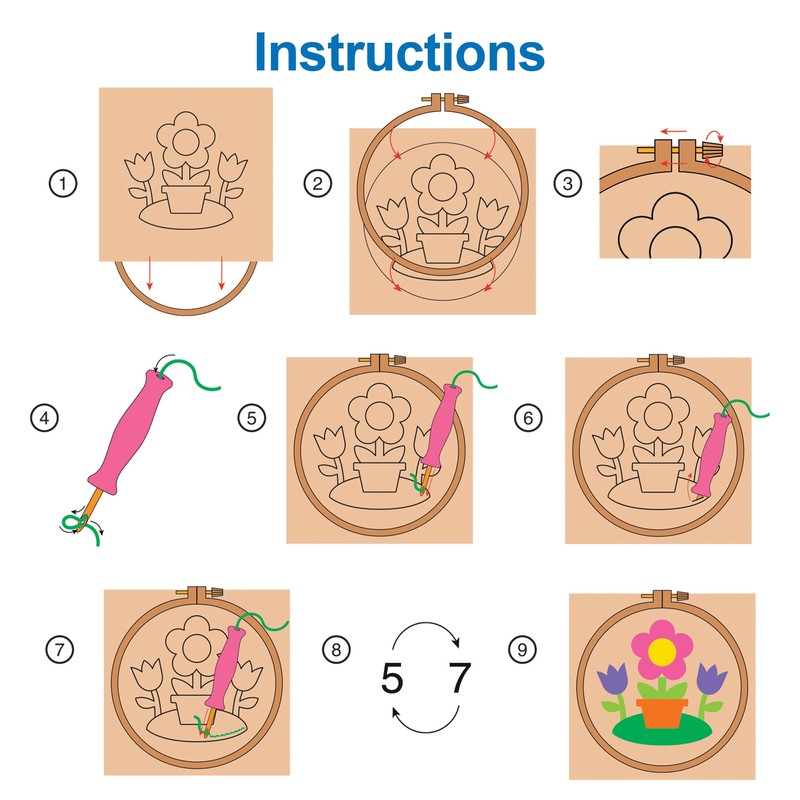 Instructions

①

②

③

④

⑤

⑥

⑦

⑧

5 7

⑨