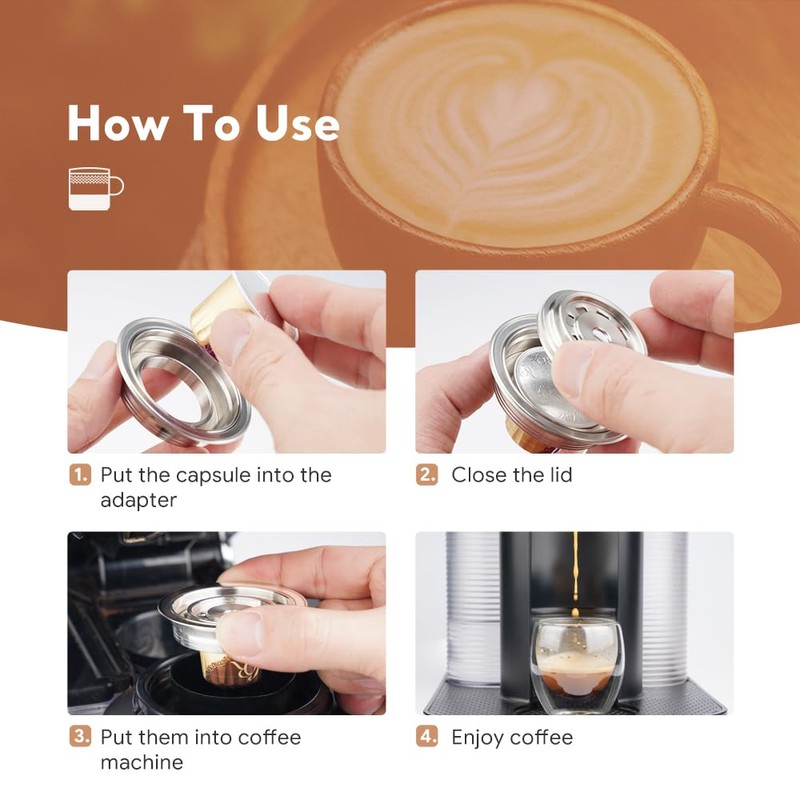 How To Use

1. Put the capsule into the adapter

2. Close the lid

3. Put them into coffee machine

4. Enjoy coffee