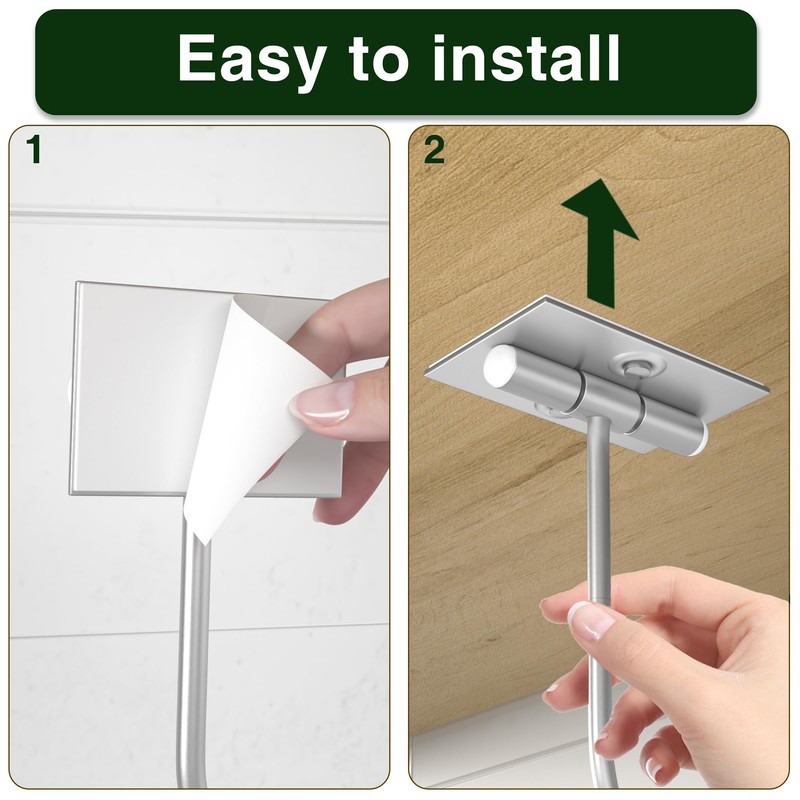 Easy to install

1

2