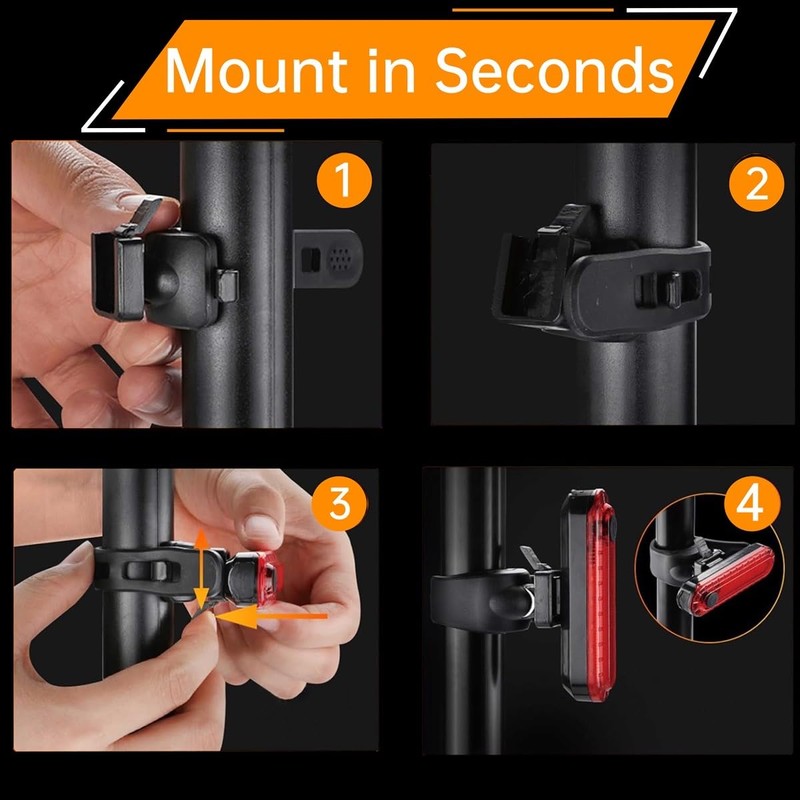 Mount in Seconds

1

2

3

4