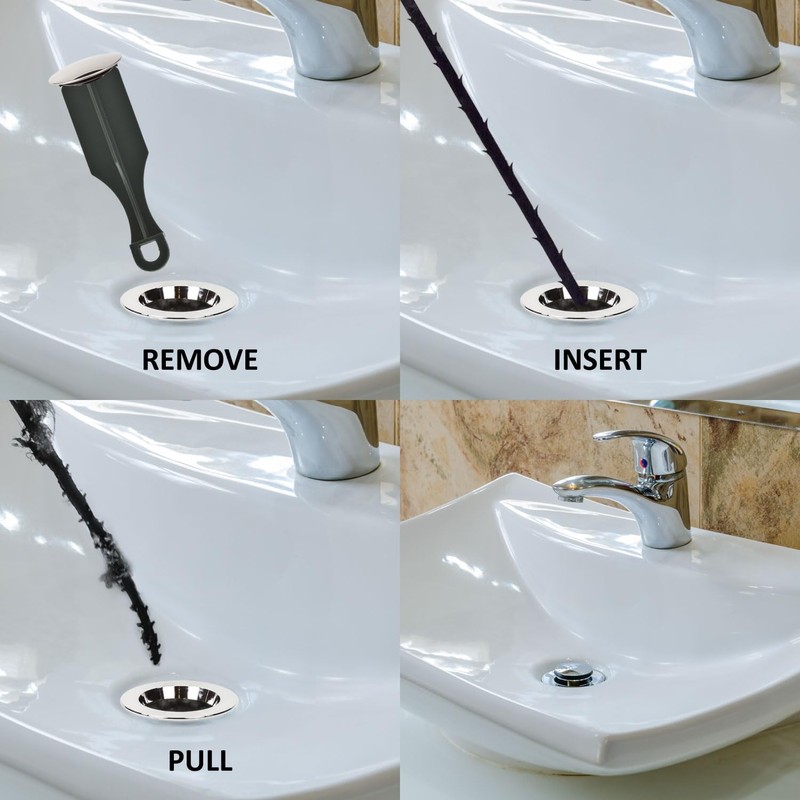 REMOVE

INSERT

PULL