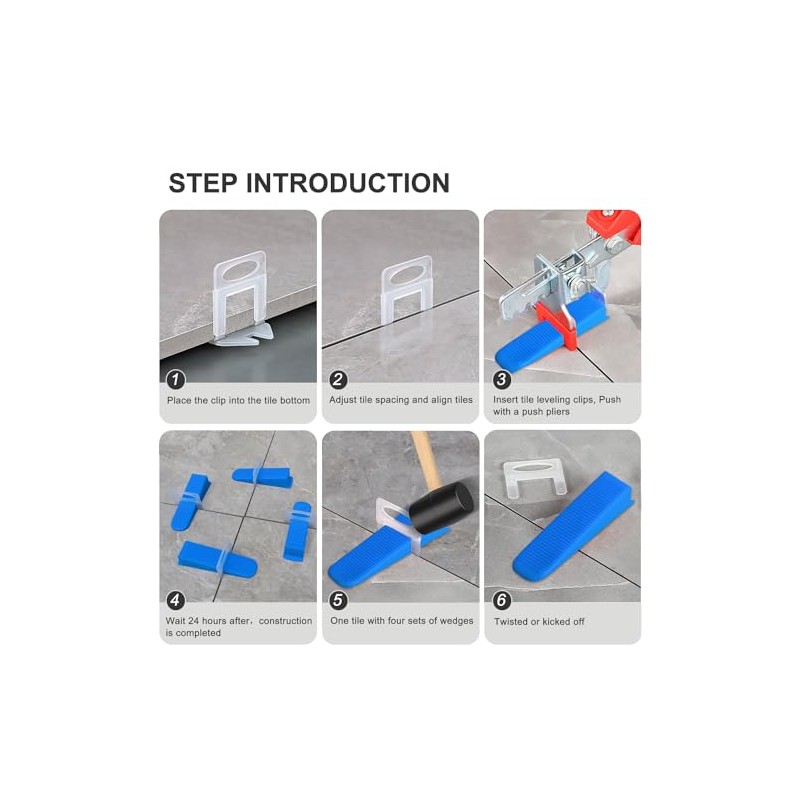 STEP INTRODUCTION

1
Place the clip into the tile bottom

2
Adjust tile spacing and align tiles

3
Insert tile leveling clips, Push with a push pliers

4
Wait 24 hours after，construction is completed

5
One tile with four sets of wedges

6
Twisted or kicked off