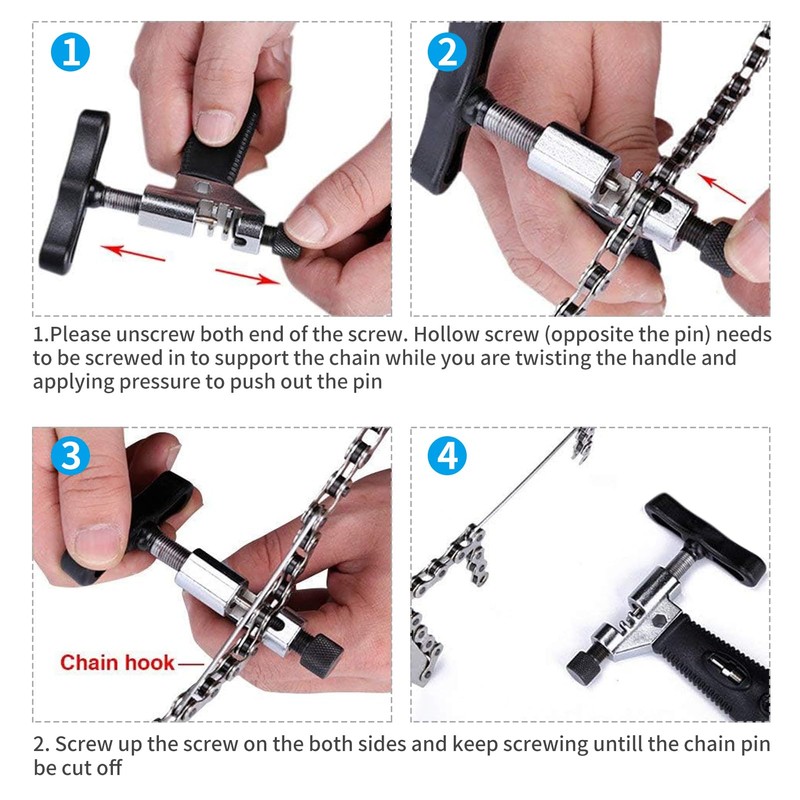 1

2

1.Please unscrew both end of the screw. Hollow screw (opposite the pin) needs to be screwed in to support the chain while you are twisting the handle and applying pressure to push out the pin

3

Chain hook

4

2. Screw up the screw on the both sides and keep screwing untill the chain pin be cut off