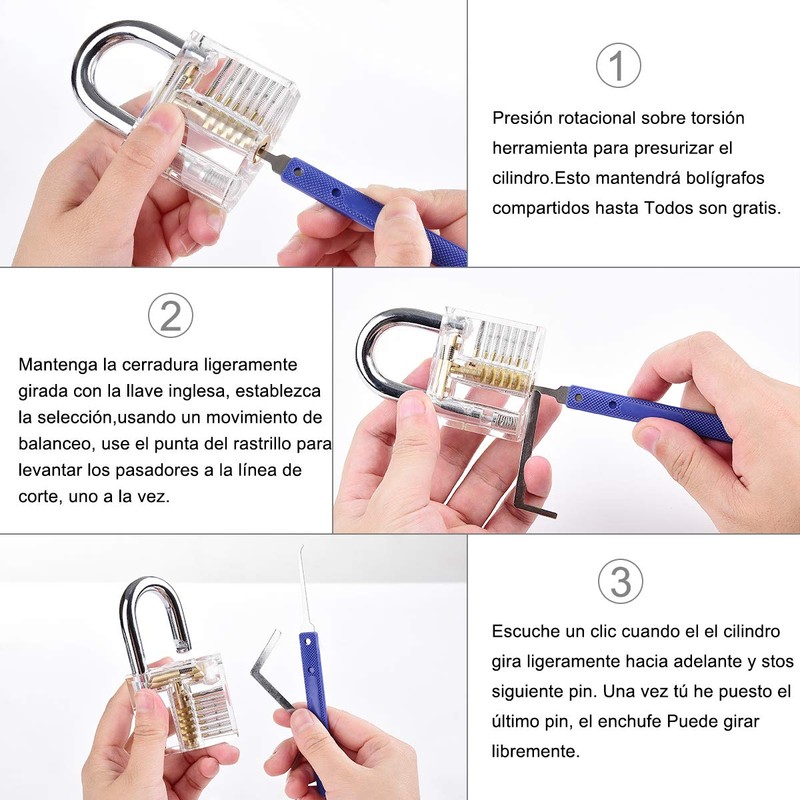 ①

Presión rotacional sobre torsión herramienta para presurizar el cilindro.Esto mantendrá bolígrafos compartidos hasta Todos son gratis.

②

Mantenga la cerradura ligeramente girada con la llave inglesa, establezca la selección,usando un movimiento de balanceo, use el punta del rastrillo para levantar los pasadores a la línea de corte, uno a la vez.

③

Escuche un clic cuando el el cilindro gira ligeramente hacia adelante y stos siguiente pin. Una vez tú he puesto el último pin, el enchufe Puede girar libremente.