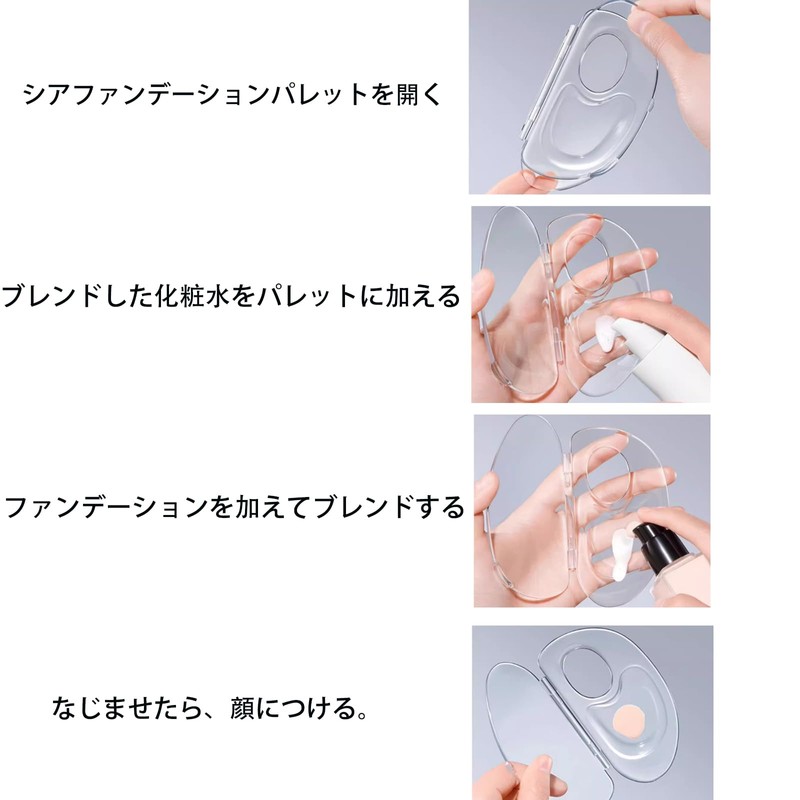 シアファンデーションパレットを開く

ブレンドした化粧水をパレットに加える

ファンデーションを加えてブレンドする

なじませたら、顔につける。