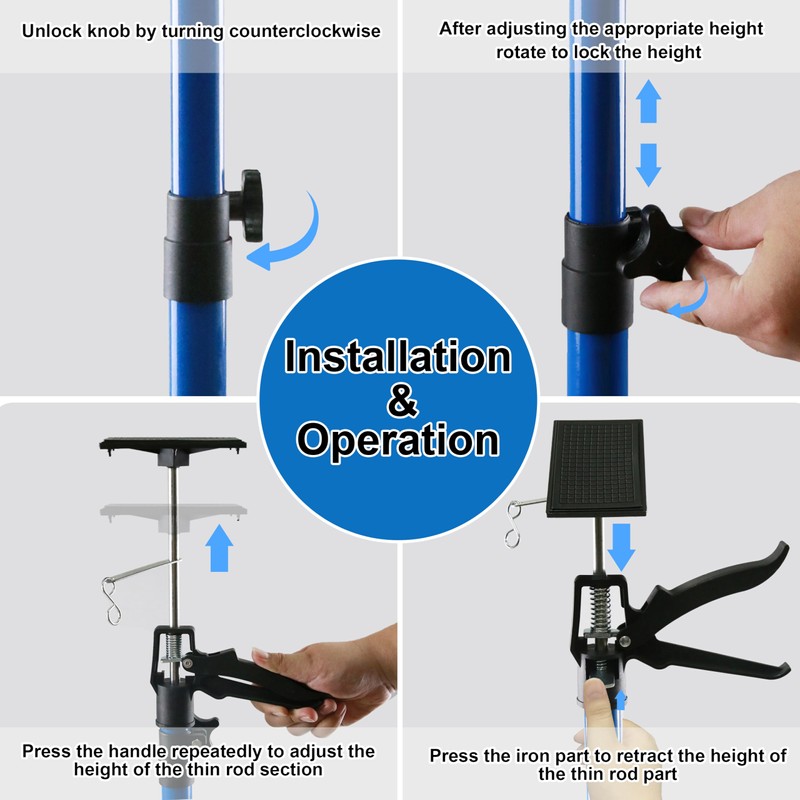 Unlock knob by turning counterclockwise

After adjusting the appropriate height rotate to lock the height

Installation & Operation

Press the handle repeatedly to adjust the height of the thin rod section

Press the iron part to retract the height of the thin rod part