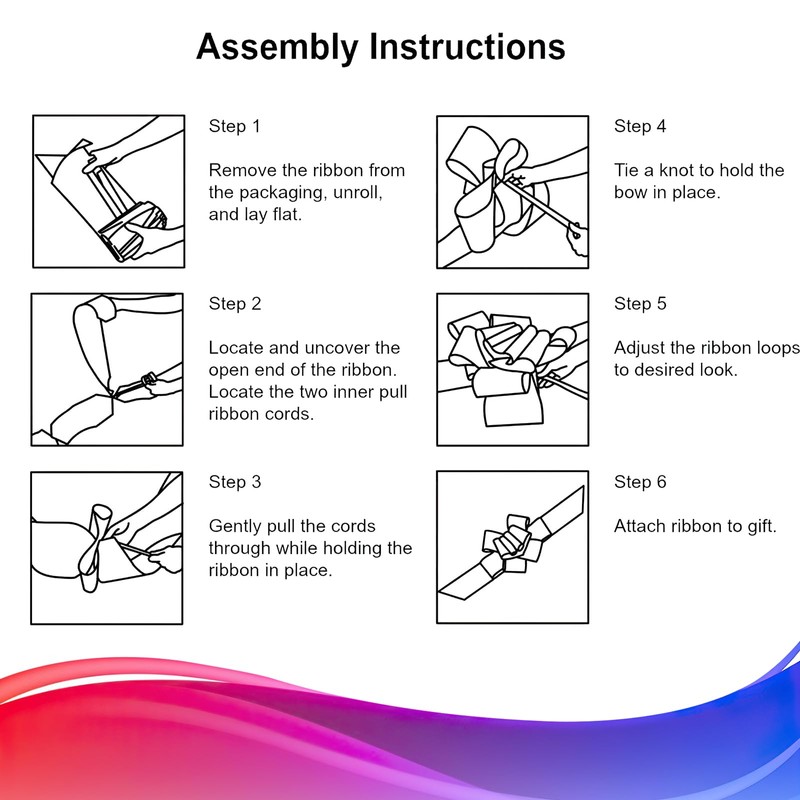 Assembly Instructions

Step 1

Remove the ribbon from the packaging, unroll, and lay flat.

Step 2

Locate and uncover the open end of the ribbon. Locate the two inner pull ribbon cords.

Step 3

Gently pull the cords through while holding the ribbon in place.

Step 4

Tie a knot to hold the bow in place.

Step 5

Adjust the ribbon loops to desired look.

Step 6

Attach ribbon to gift.