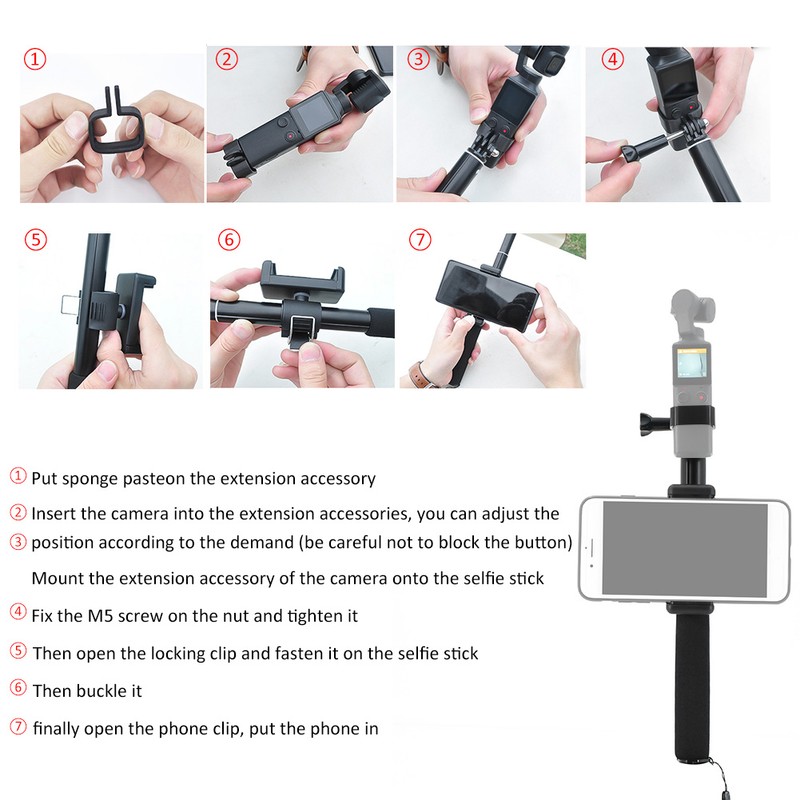 ①

②

③

④

⑤

⑥

⑦

① Put sponge pasteon the extension accessory

② Insert the camera into the extension accessories, you can adjust the

③ position according to the demand (be careful not to block the button)

Mount the extension accessory of the camera onto the selfie stick

④ Fix the M5 screw on the nut and tighten it

⑤ Then open the locking clip and fasten it on the selfie stick

⑥ Then buckle it

⑦ finally open the phone clip, put the phone in