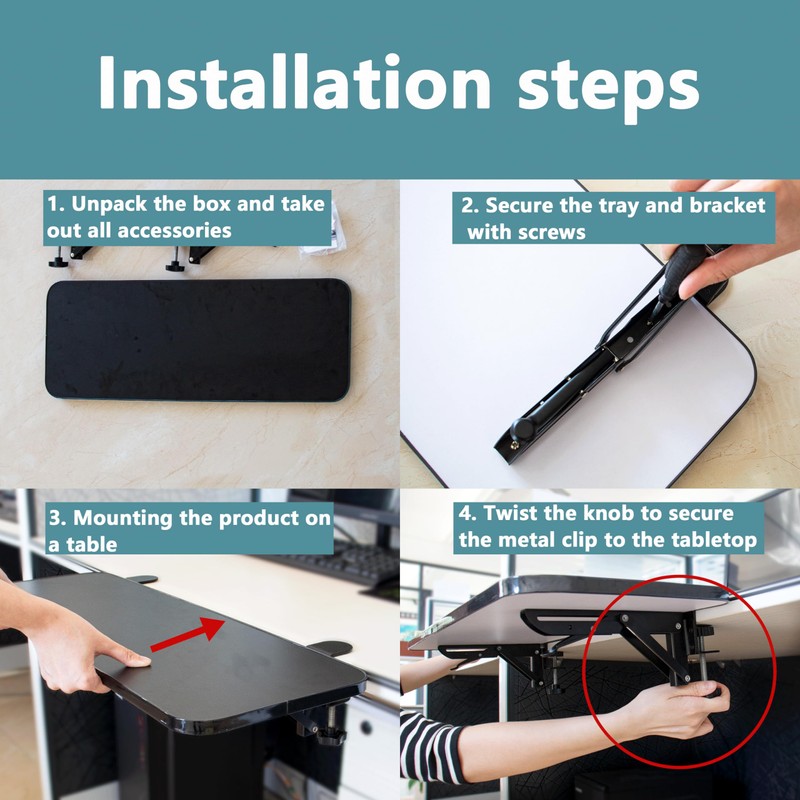 Installation steps

1. Unpack the box and take out all accessories

2. Secure the tray and bracket with screws

3. Mounting the product on a table

4. Twist the knob to secure the metal clip to the tabletop