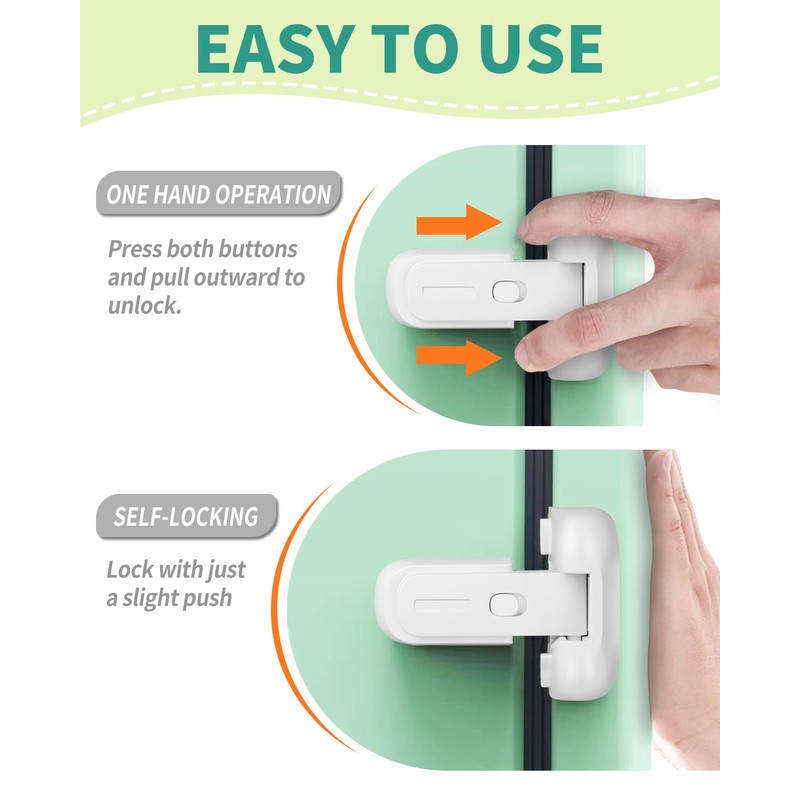 EASY TO USE

ONE HAND OPERATION

Press both buttons and pull outward to unlock.

SELF-LOCKING

Lock with just a slight push