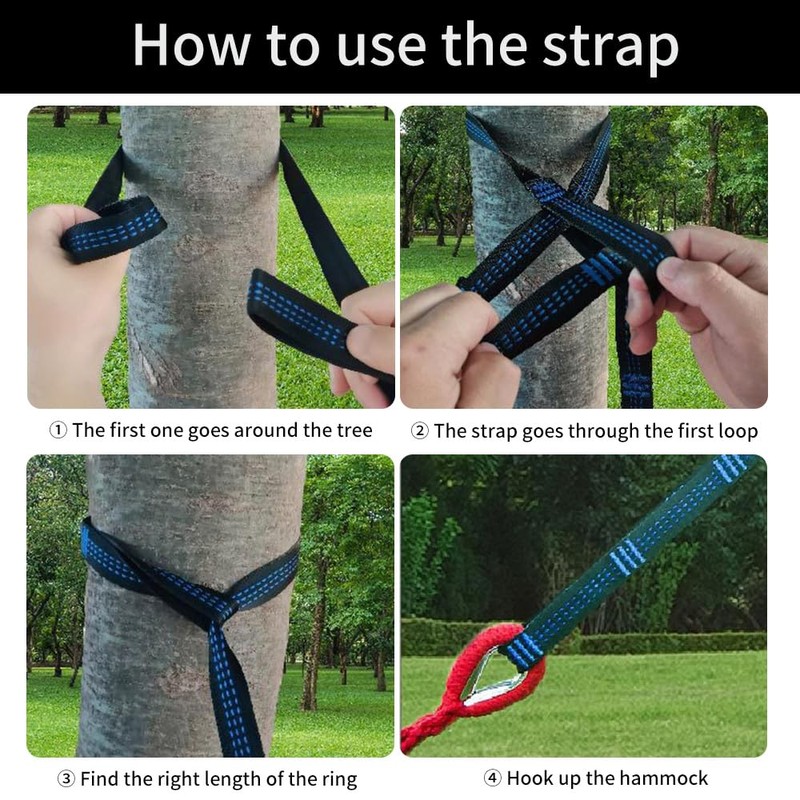 How to use the strap

① The first one goes around the tree

② The strap goes through the first loop

③ Find the right length of the ring

④ Hook up the hammock