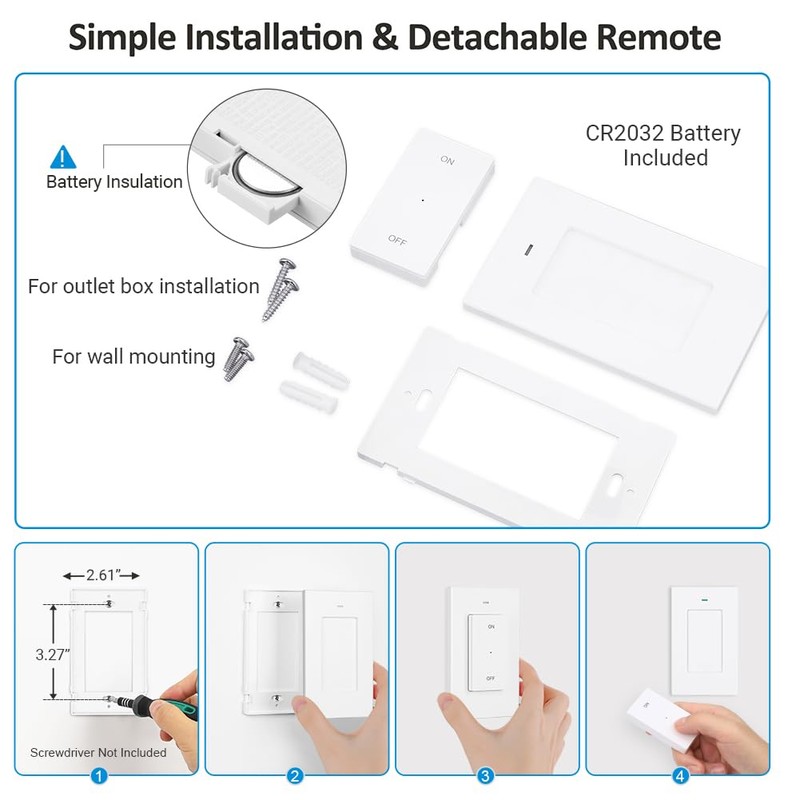 Simple Installation & Detachable Remote

Battery Insulation

ON

OFF

CR2032 Battery Included

For outlet box installation

For wall mounting

2.61"

3.27"

Screwdriver Not Included

1

2

ON

OFF

3

4