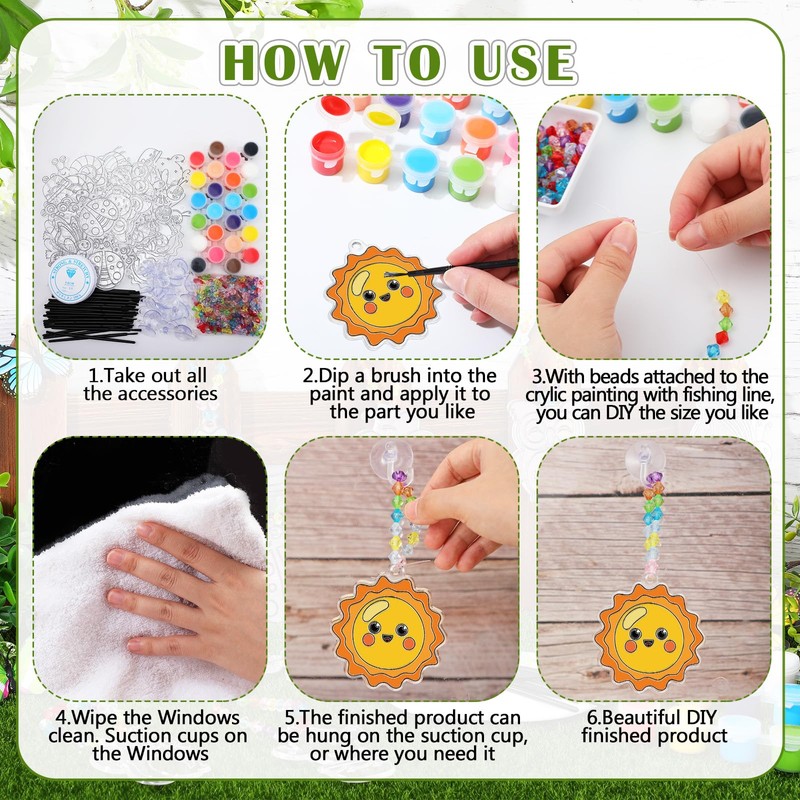 HOW TO USE

1.Take out all the accessories

2.Dip a brush into the paint and apply it to the part you like

3.With beads attached to the crylic painting with fishing line, you can DIY the size you like

4.Wipe the Windows clean. Suction cups on the Windows

5.The finished product can be hung on the suction cup, or where you need it

6.Beautiful DIY finished product