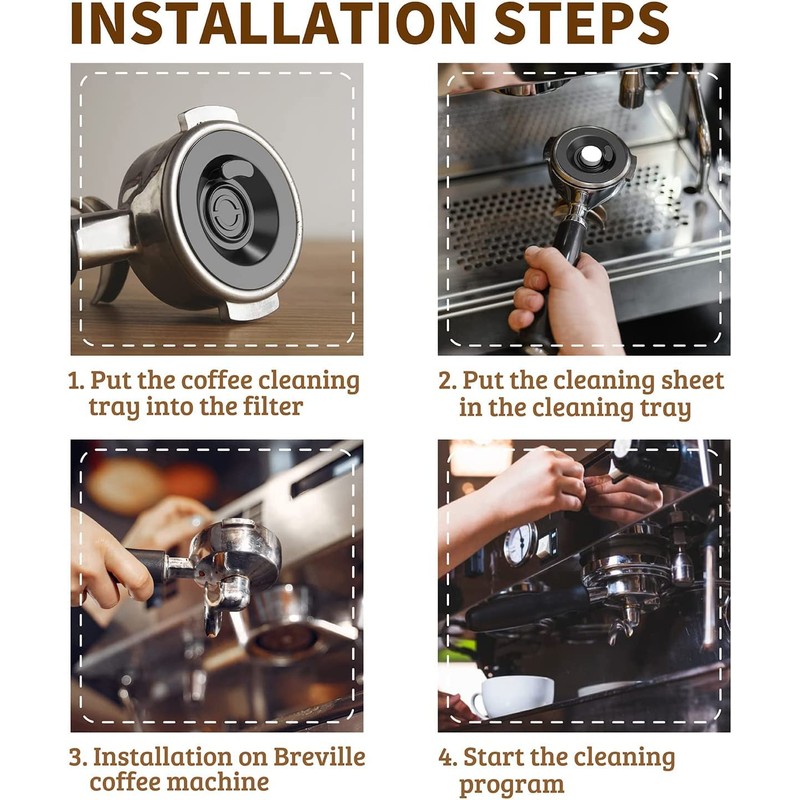 INSTALLATION STEPS

1. Put the coffee cleaning tray into the filter

2. Put the cleaning sheet in the cleaning tray

3. Installation on Breville coffee machine

4. Start the cleaning program