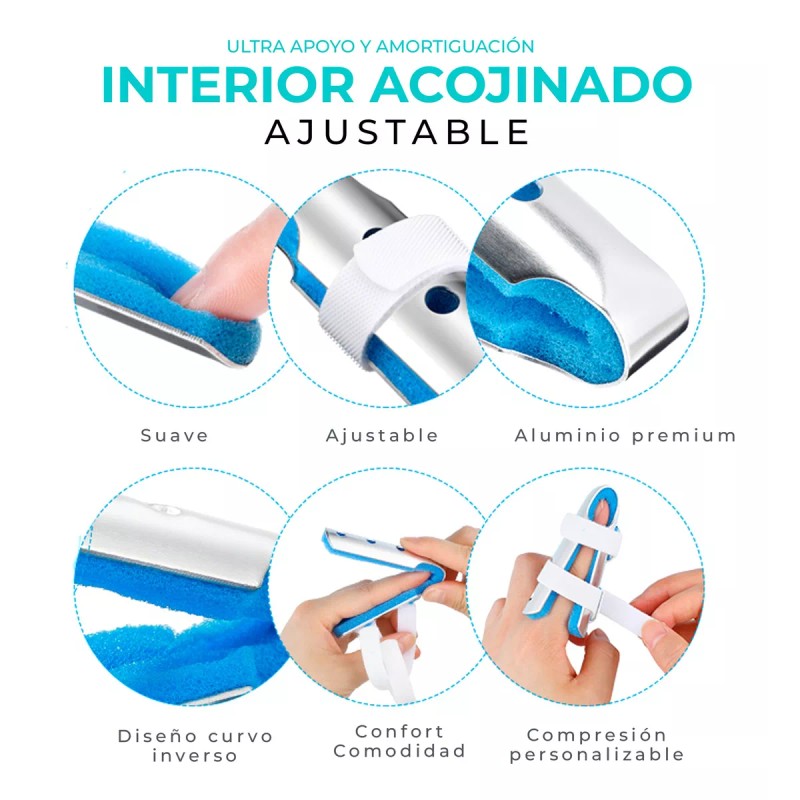 ULTRA APOYO Y AMORTIGUACIÓN
INTERIOR ACOJINADO
AJUSTABLE

Suave

Ajustable

Aluminio premium

Diseño curvo inverso

Confort Comodidad

Compresión personalizable