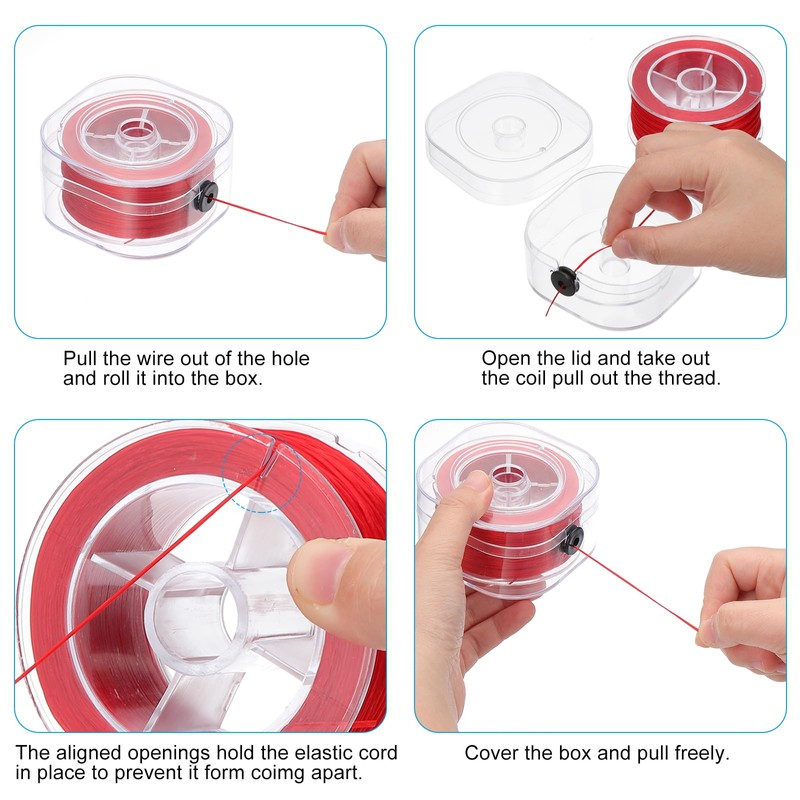 Pull the wire out of the hole and roll it into the box.

Open the lid and take out the coil pull out the thread.

The aligned openings hold the elastic cord in place to prevent it form coimg apart.

Cover the box and pull freely.