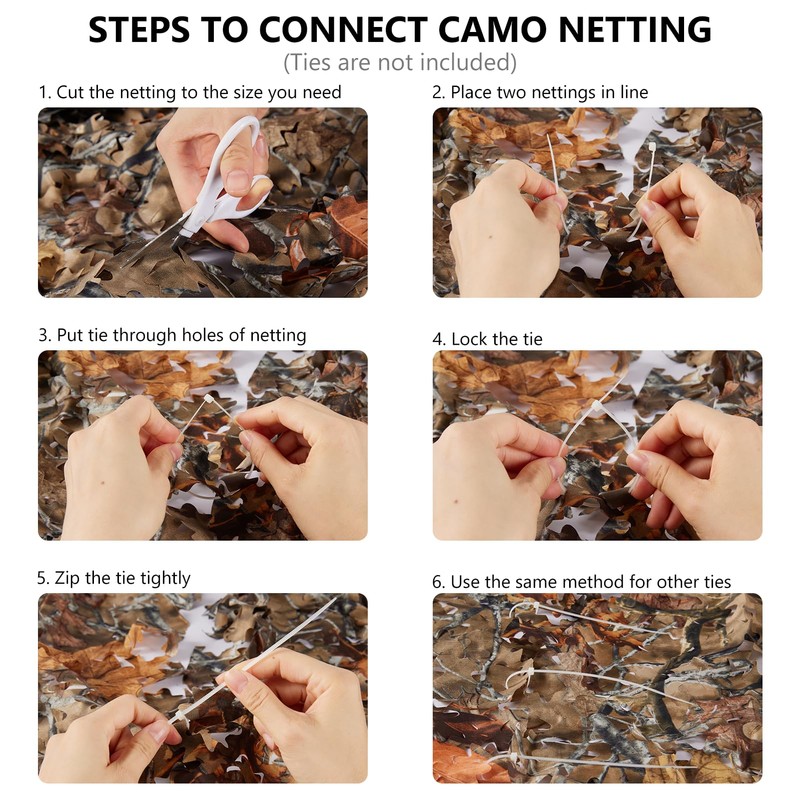 STEPS TO CONNECT CAMO NETTING
(Ties are not included)

1. Cut the netting to the size you need

2. Place two nettings in line

3. Put tie through holes of netting

4. Lock the tie

5. Zip the tie tightly

6. Use the same method for other ties