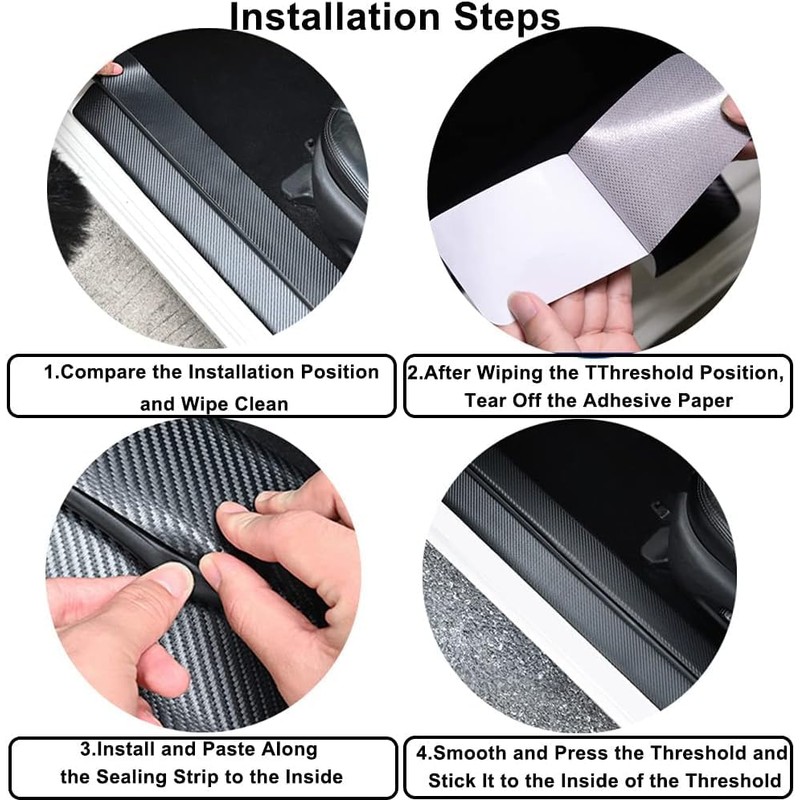 Installation Steps

1.Compare the Installation Position and Wipe Clean

2.After Wiping the TThreshold Position, Tear Off the Adhesive Paper

3.Install and Paste Along the Sealing Strip to the Inside

4.Smooth and Press the Threshold and Stick It to the Inside of the Threshold