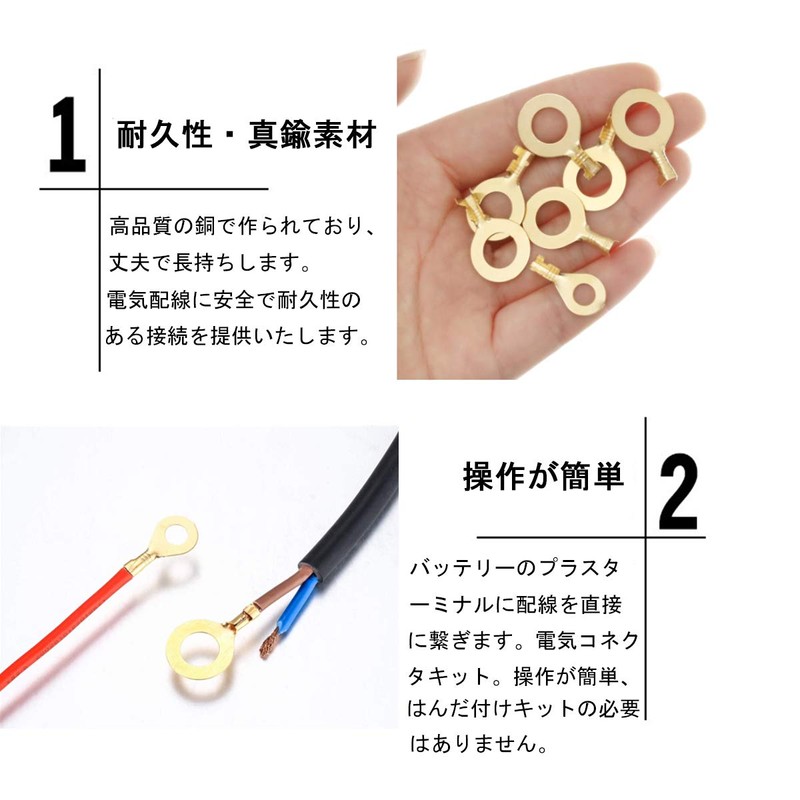 1 耐久性・真鍮素材

高品質の銅で作られており、丈夫で長持ちします。電気配線に安全で耐久性のある接続を提供いたします。

操作が簡単 2

バッテリーのプラスターミナルに配線を直接に繋ぎます。電気コネクタキット。操作が簡単、はんだ付けキットの必要はありません。