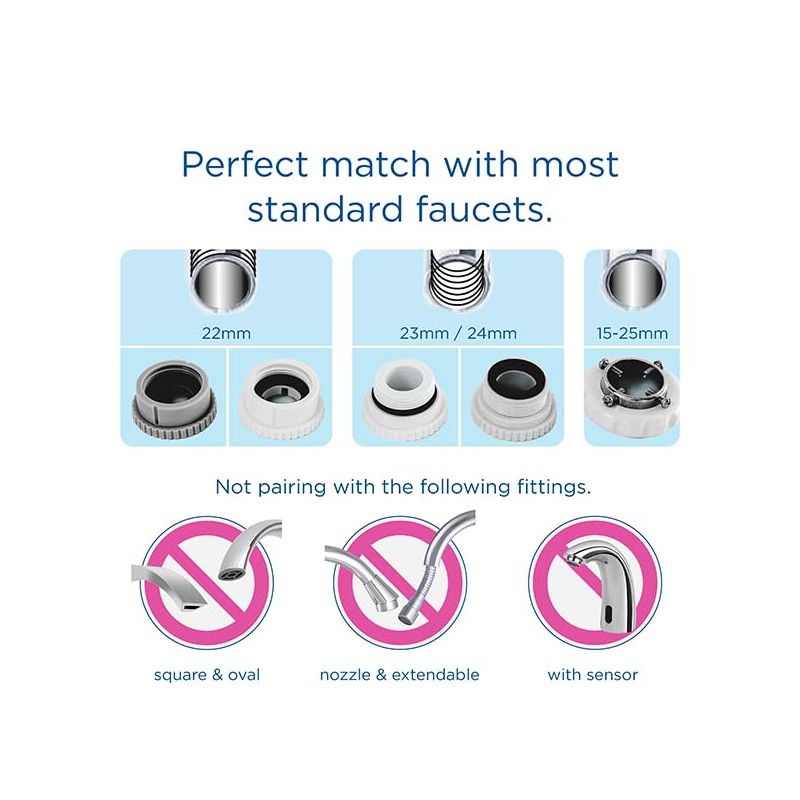 Perfect match with most standard faucets.

22mm

23mm / 24mm

15-25mm

Not pairing with the following fittings.

square & oval

nozzle & extendable

with sensor