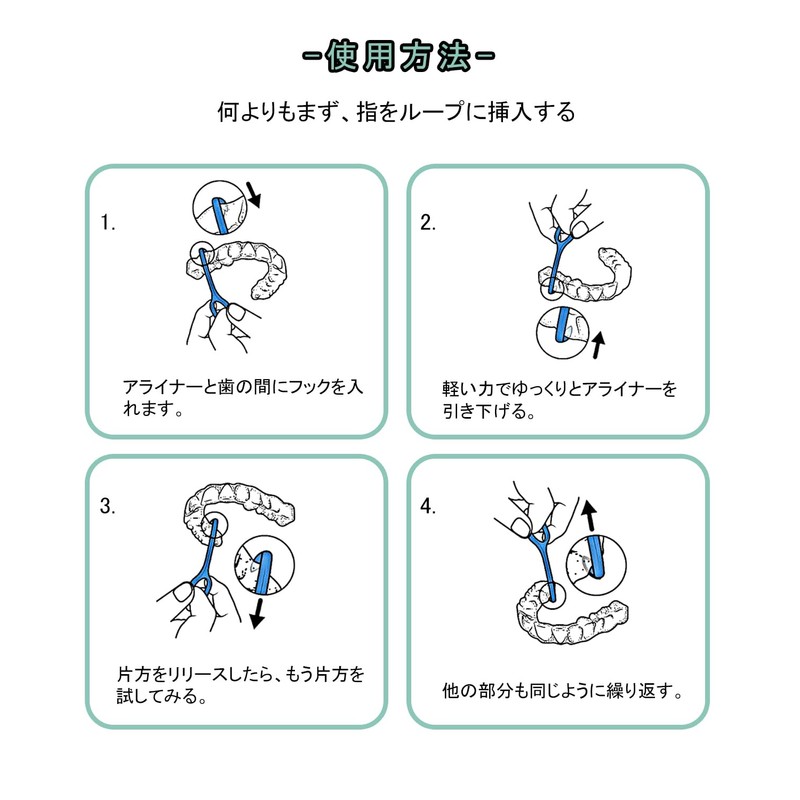 -使用方法-

何よりもまず、指をループに挿入する

1.

アライナーと歯の間にフックを入れます。

2.

軽い力でゆっくりとアライナーを引き下げる。

3.

片方をリリースしたら、もう片方を試してみる。

4.

他の部分も同じように繰り返す。