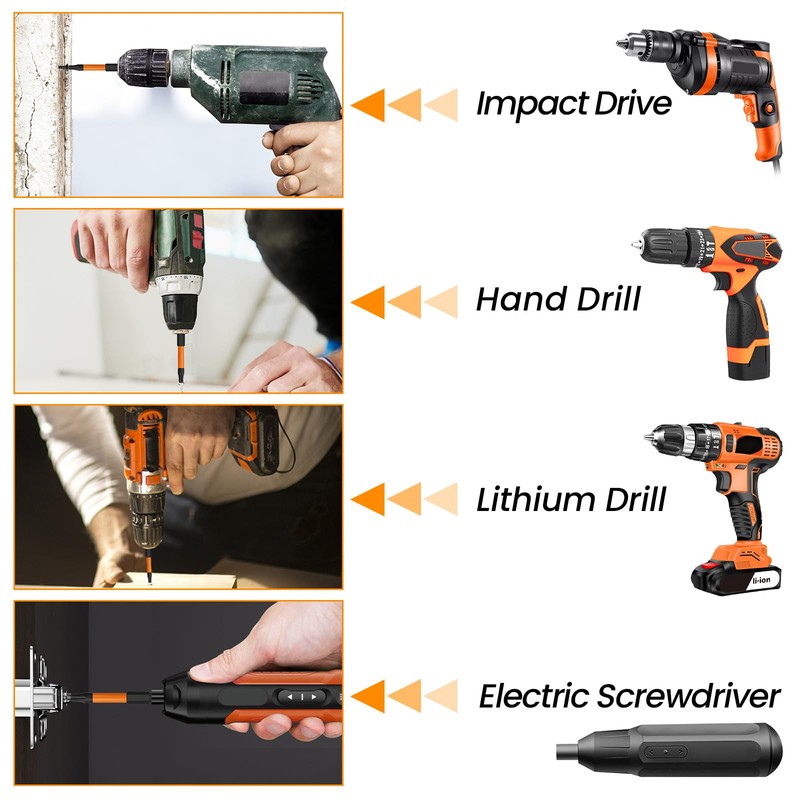 Impact Drive

Hand Drill

Lithium Drill

li-ion

Electric Screwdriver