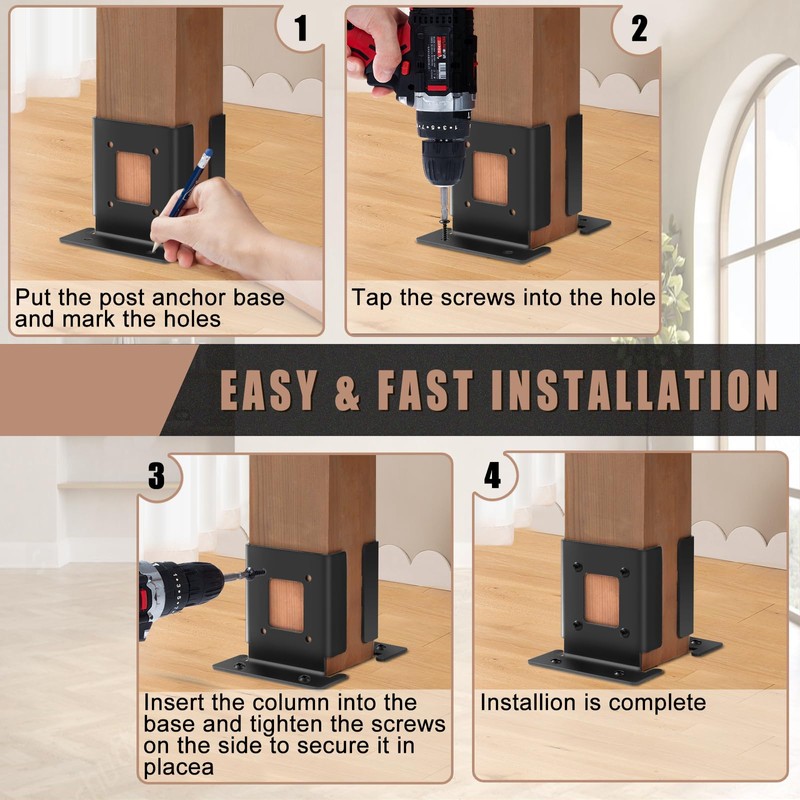 1

Put the post anchor base and mark the holes

2

Tap the screws into the hole

EASY & FAST INSTALLATION

3

Insert the column into the base and tighten the screws on the side to secure it in placea

4

Installion is complete