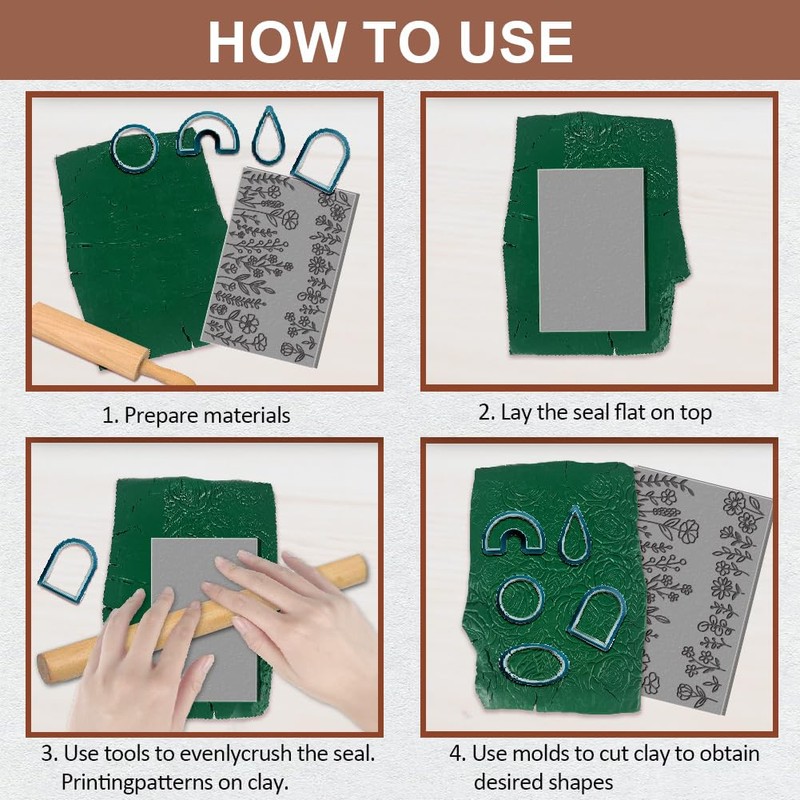 HOW TO USE

1. Prepare materials

2. Lay the seal flat on top

3. Use tools to evenlycrush the seal. Printingpatterns on clay.

4. Use molds to cut clay to obtain desired shapes