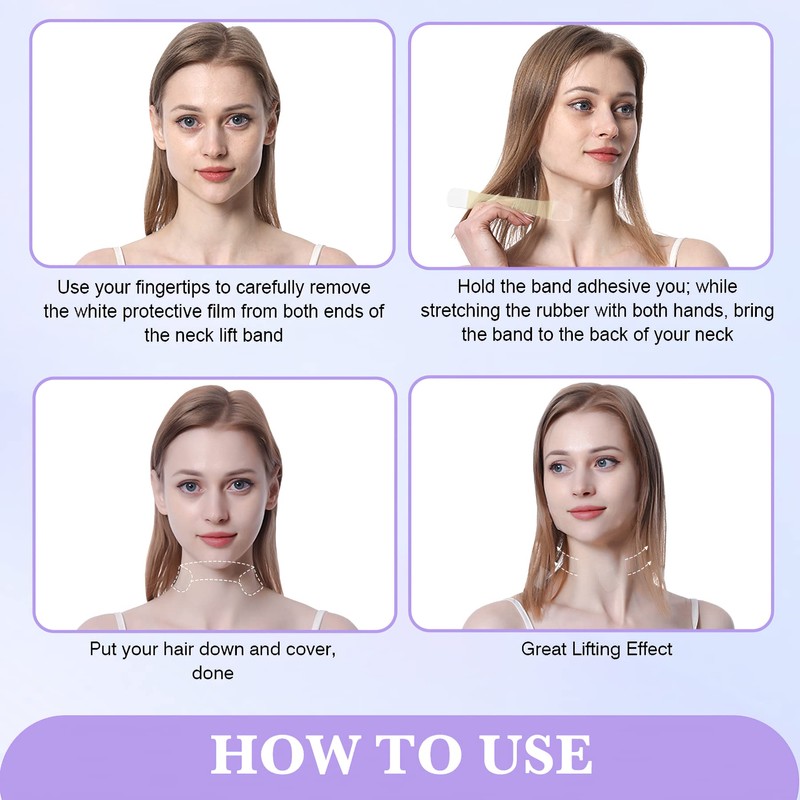 Use your fingertips to carefully remove the white protective film from both ends of the neck lift band

Hold the band adhesive you; while stretching the rubber with both hands, bring the band to the back of your neck

Put your hair down and cover, done

Great Lifting Effect

HOW TO USE