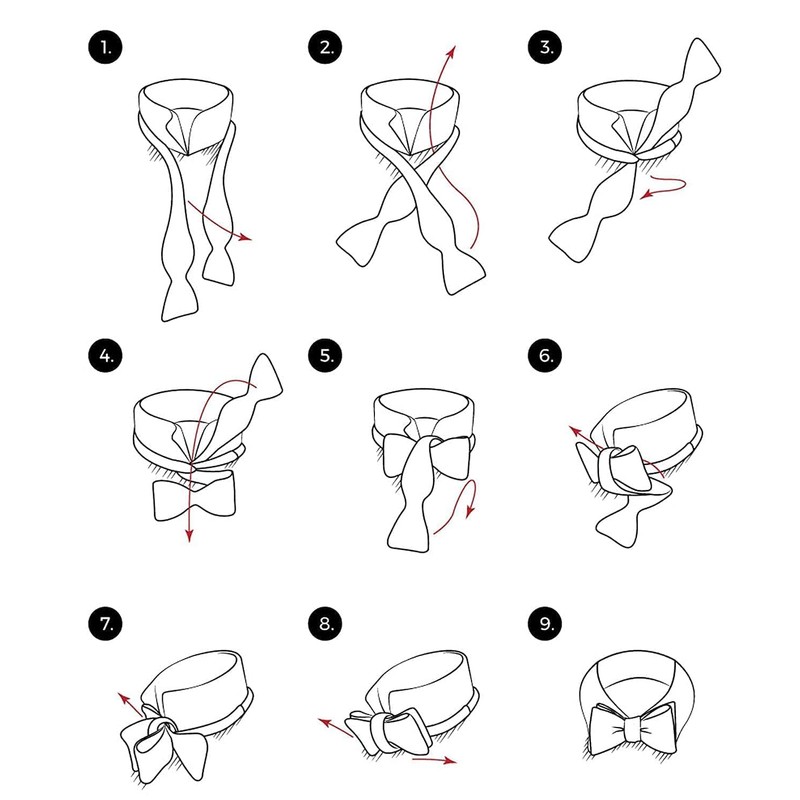 1.

2.

3.

4.

5.

6.

7.

8.

9.