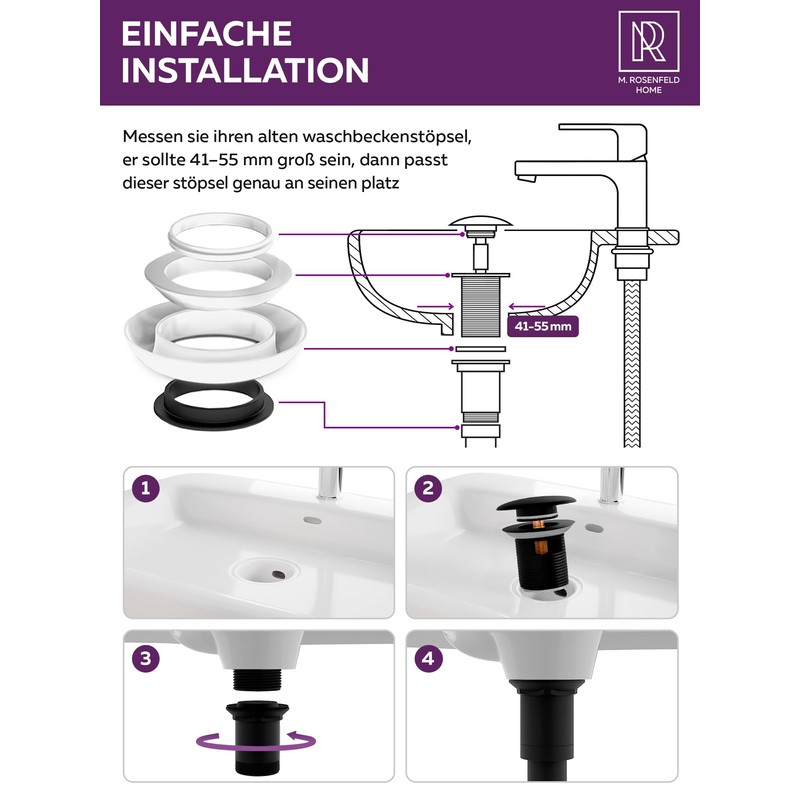 EINFACHE INSTALLATION

M. ROSENFELD HOME

Messen sie ihren alten waschbeckenstöpsel, er sollte 41–55 mm groß sein, dann passt dieser stöpsel genau an seinen platz

41–55 mm

1

2

3

4